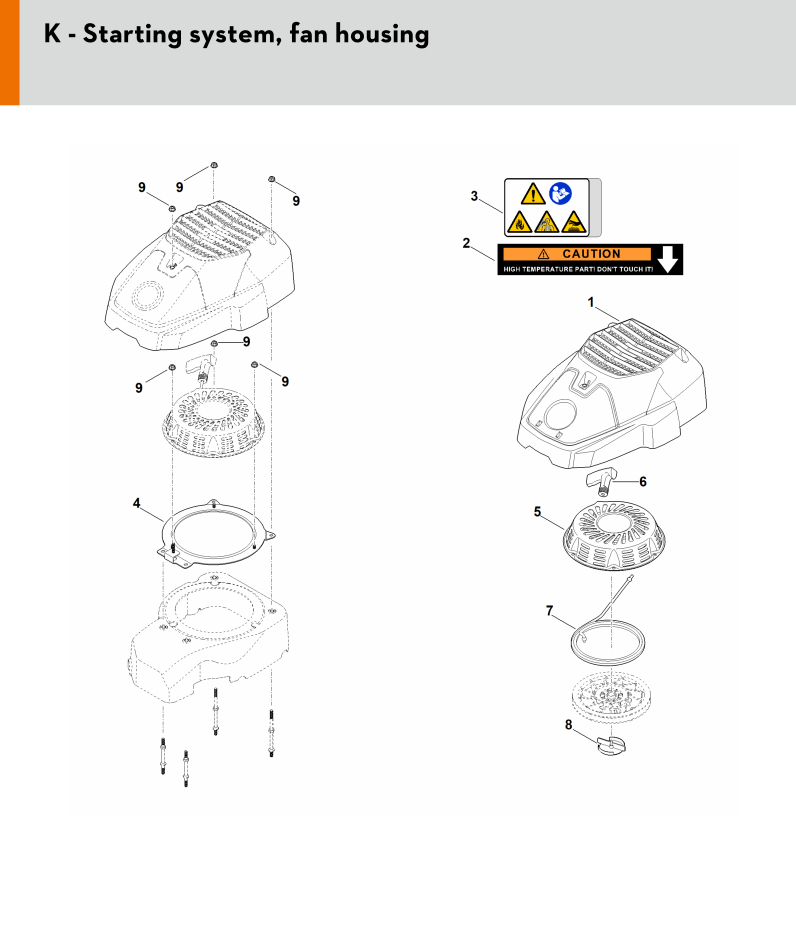 K - Starting system, fan housing

9
9
9
9
9
9
4

3
2
CAUTION
HIGH TEMPERATURE PART! DON'T TOUCH IT!
1
6
5
7
8